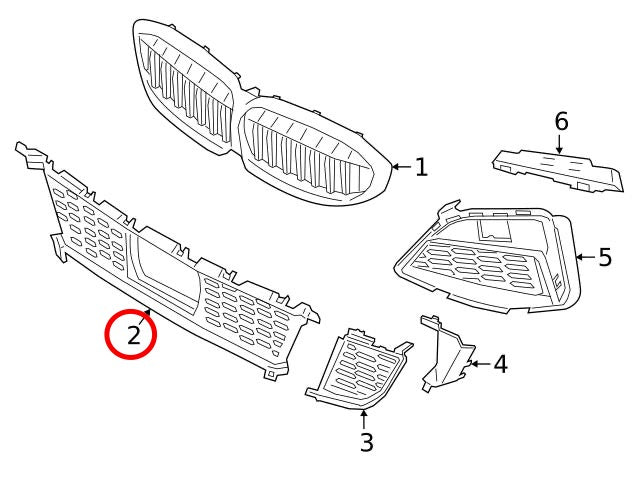 6
1
5
2
4
3