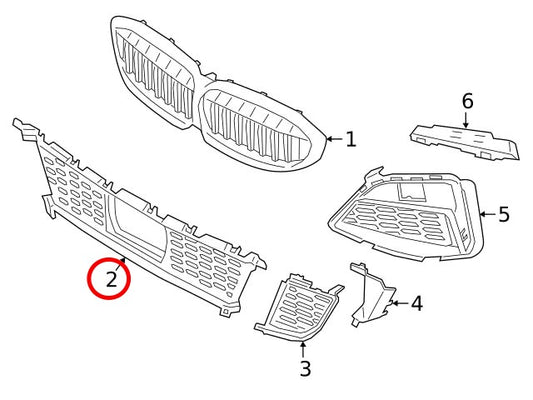 6
1
5
2
4
3